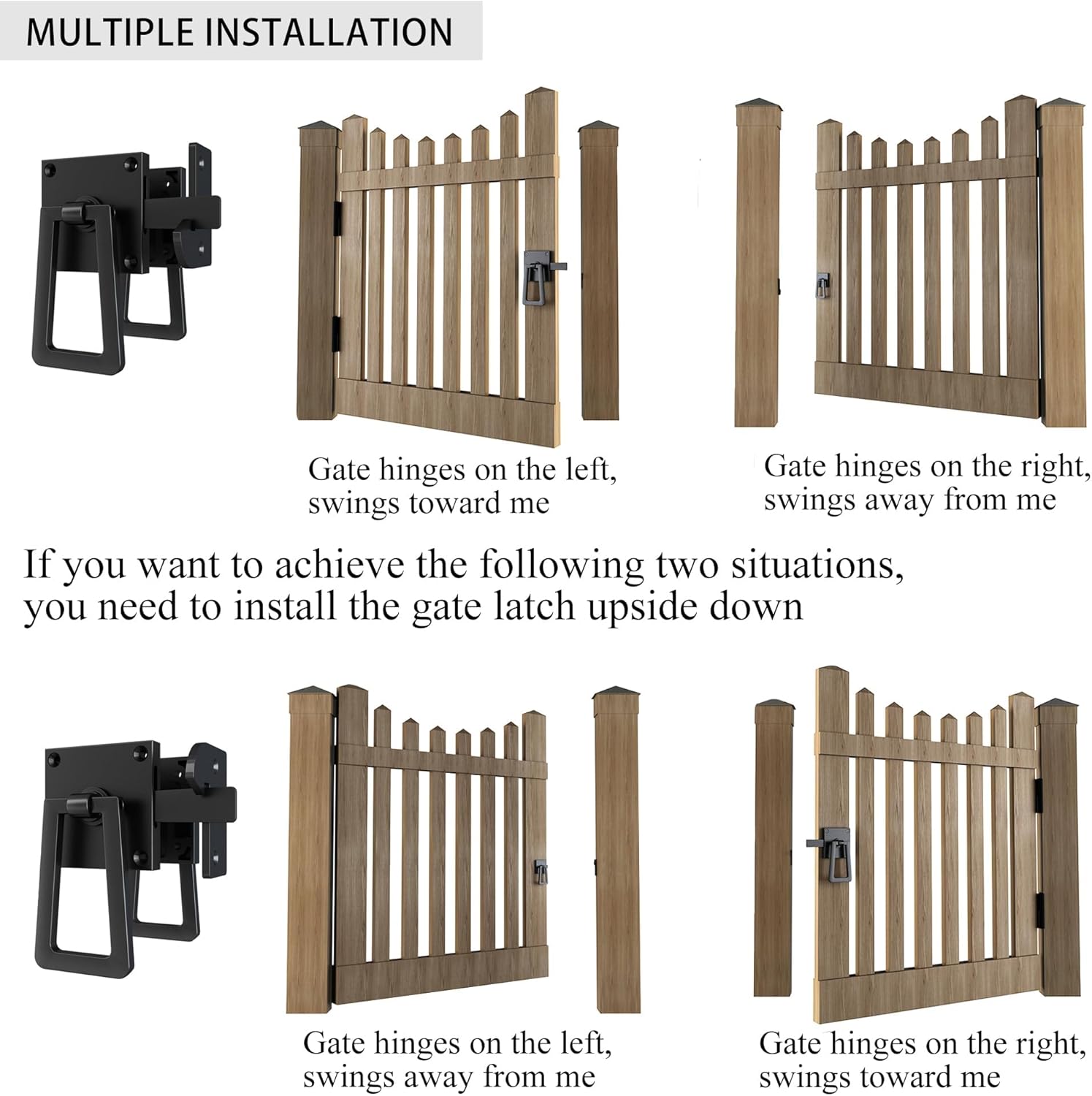 MULTIPLE INSTALLATION

Gate hinges on the left, swings toward me

Gate hinges on the right, swings away from me

If you want to achieve the following two situations, you need to install the gate latch upside down

Gate hinges on the left, swings away from me

Gate hinges on the right, swings toward me