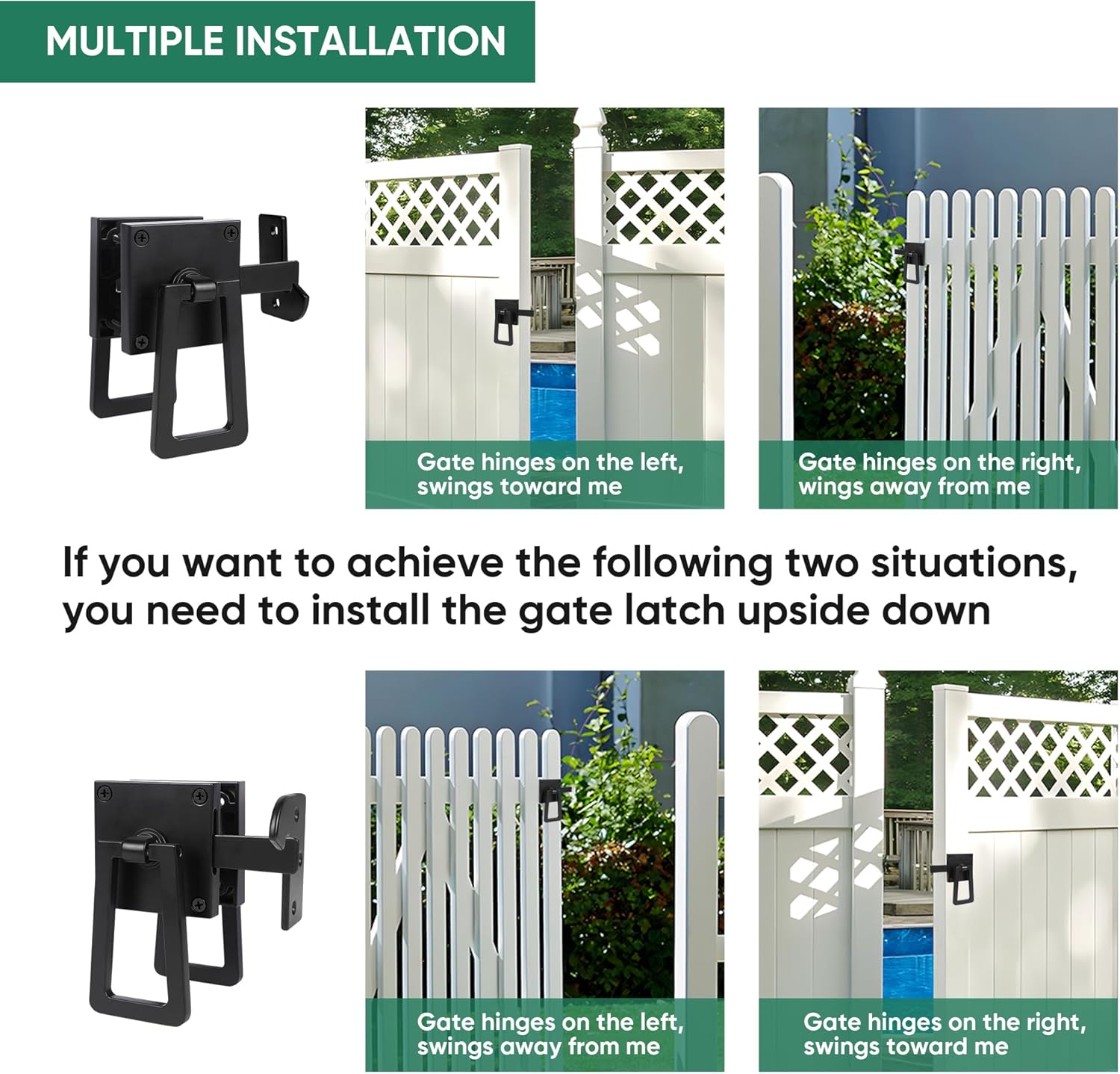 MULTIPLE INSTALLATION

Gate hinges on the left, swings toward me

Gate hinges on the right, wings away from me

If you want to achieve the following two situations, you need to install the gate latch upside down

Gate hinges on the left, swings away from me

Gate hinges on the right, swings toward me