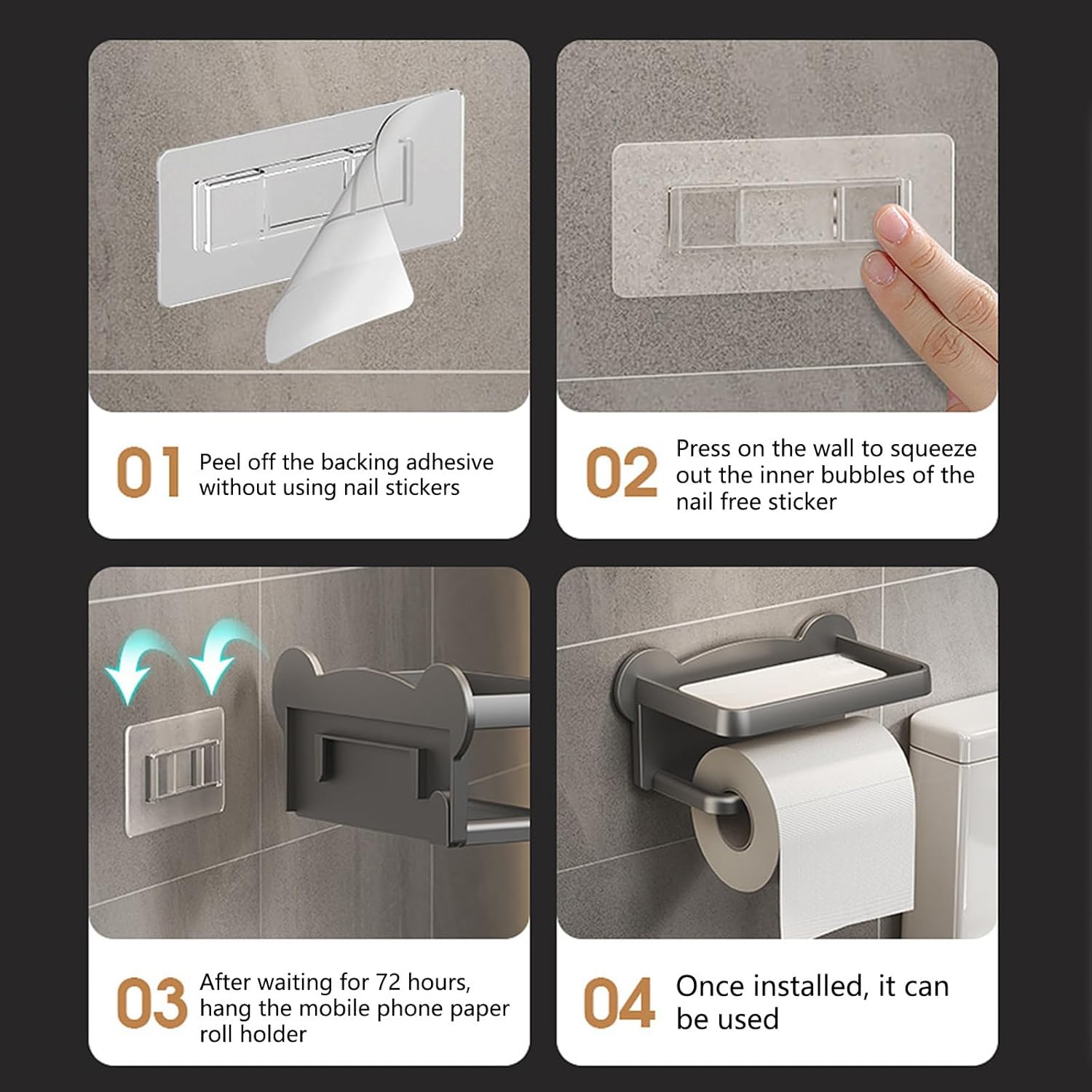 01 Peel off the backing adhesive without using nail stickers

02 Press on the wall to squeeze out the inner bubbles of the nail free sticker

03 After waiting for 72 hours, hang the mobile phone paper roll holder

04 Once installed, it can be used