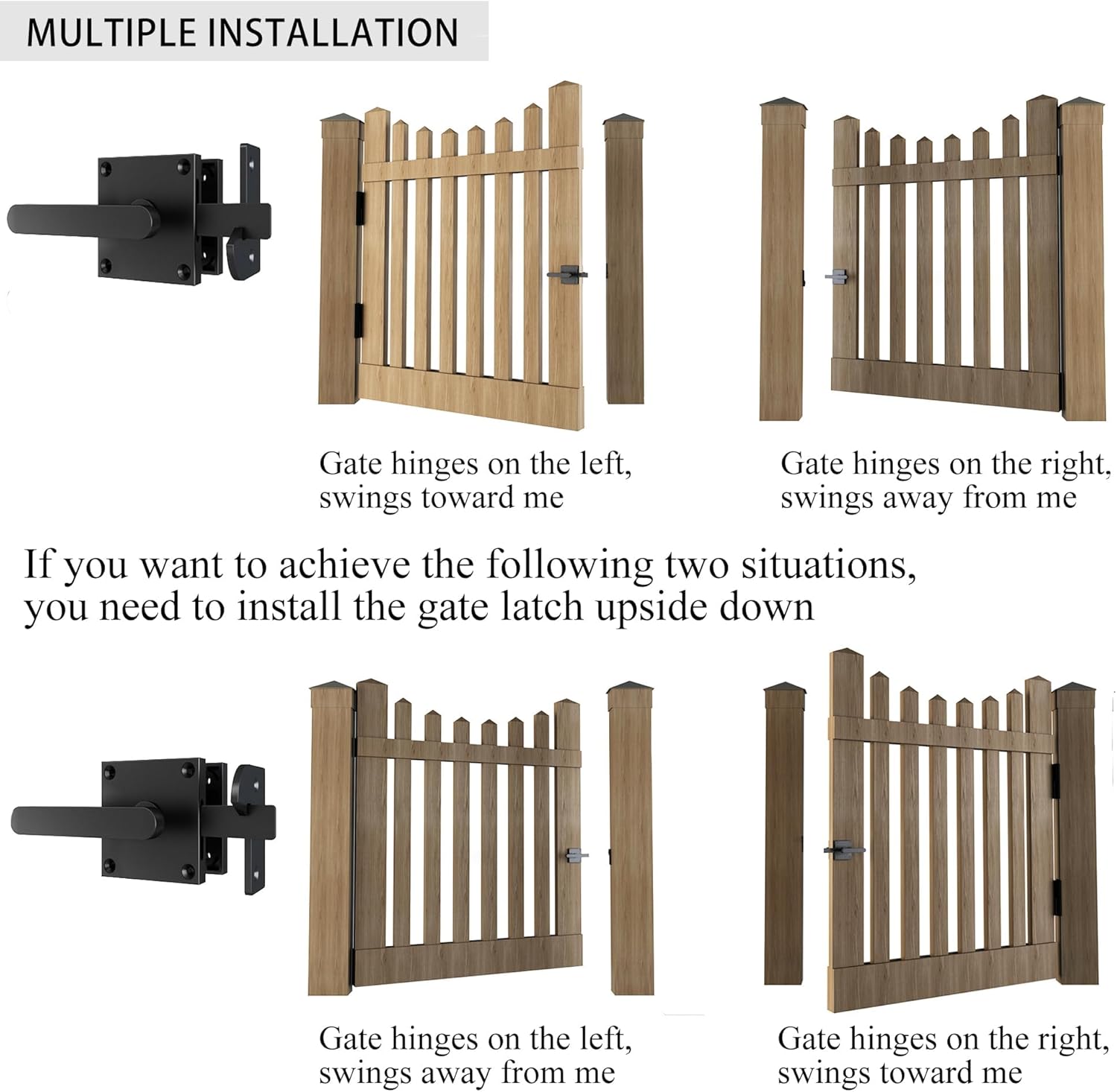 MULTIPLE INSTALLATION

Gate hinges on the left, swings toward me

Gate hinges on the right, swings away from me

If you want to achieve the following two situations, you need to install the gate latch upside down

Gate hinges on the left, swings away from me

Gate hinges on the right, swings toward me