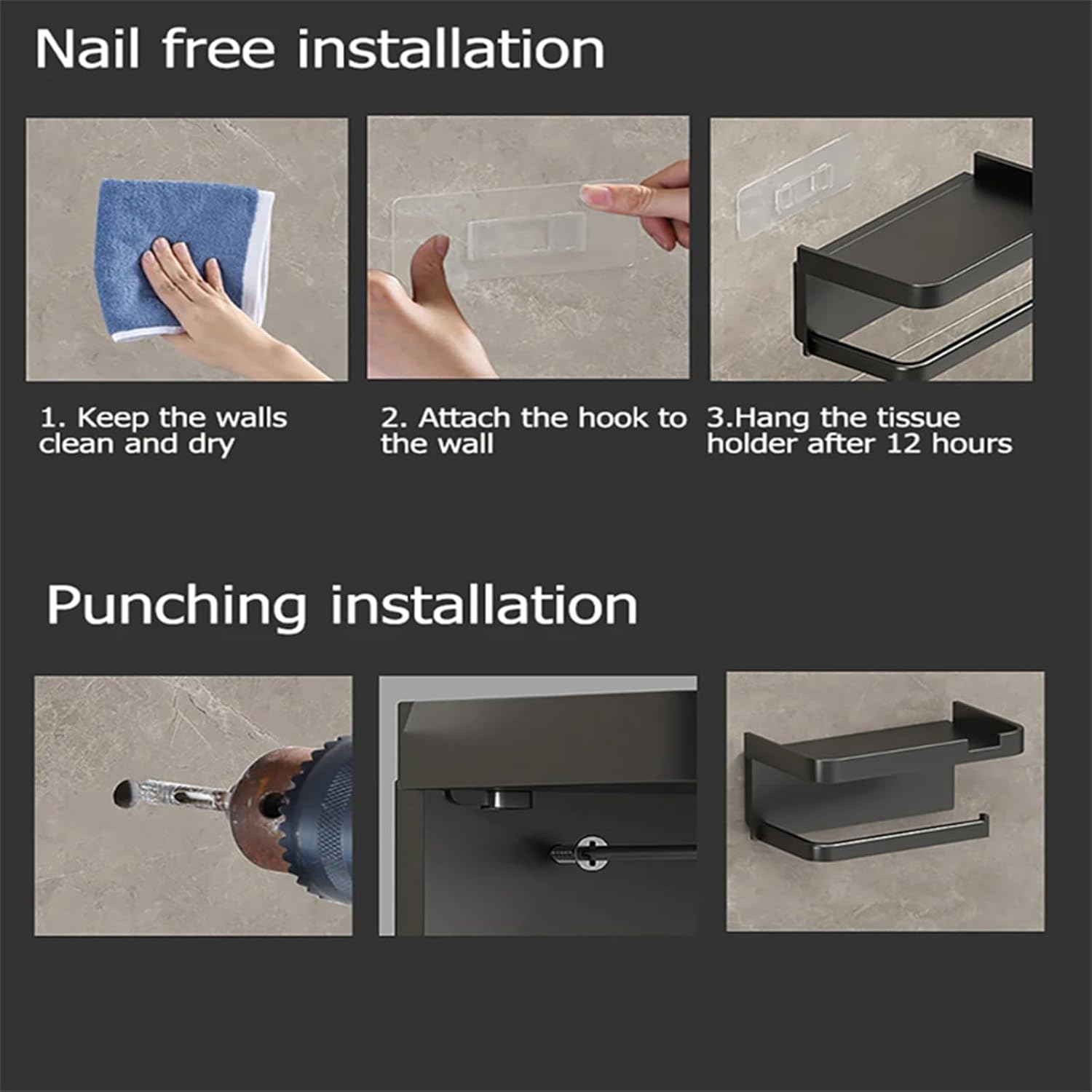 Nail free installation

1. Keep the walls clean and dry

2. Attach the hook to the wall

3.Hang the tissue holder after 12 hours

Punching installation