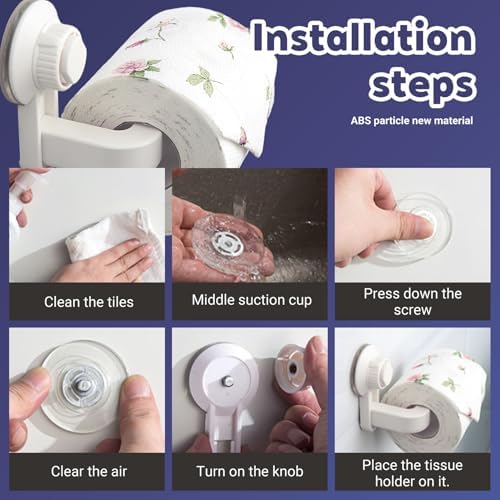 Installation steps

ABS particle new material

Clean the tiles

Middle suction cup

Press down the screw

Clear the air

Turn on the knob

Place the tissue holder on it.