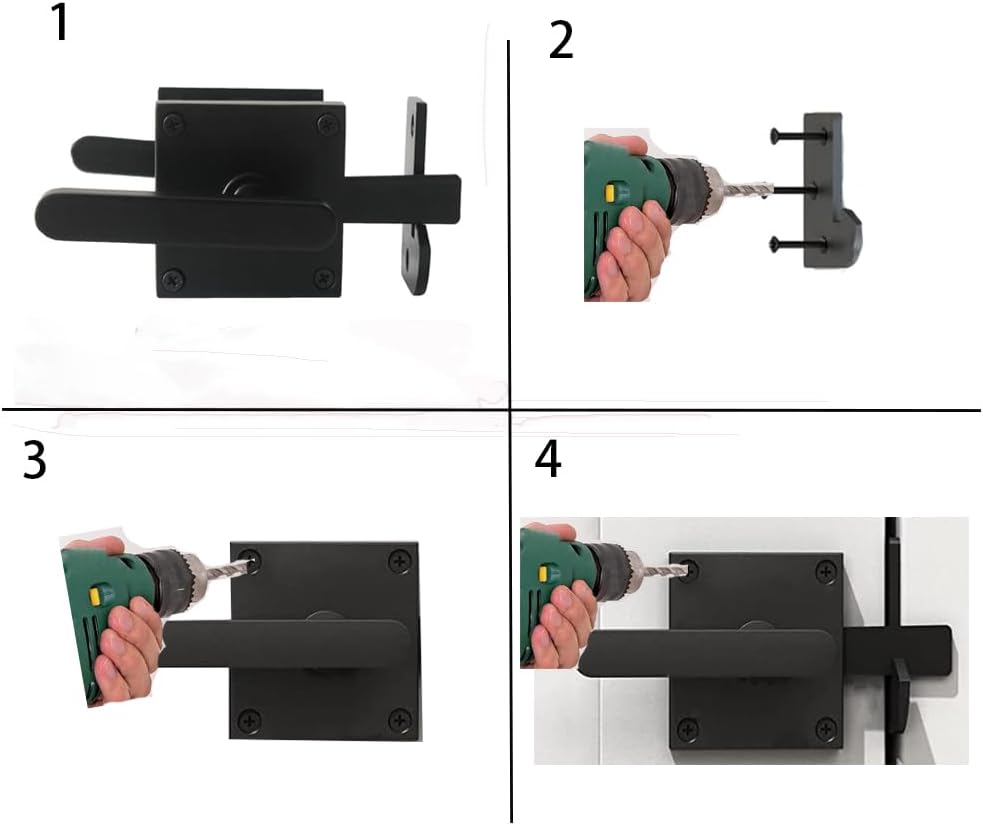 1
2
3
4