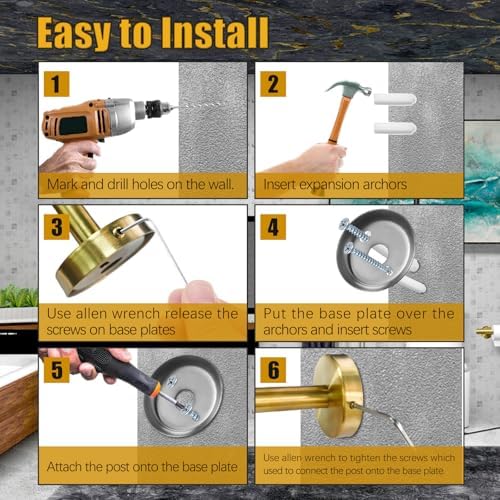 Easy to Install

1
Mark and drill holes on the wall.

2
Insert expansion archors

3
Use allen wrench release the screws on base plates

4
Put the base plate over the archors and insert screws

5
Attach the post onto the base plate

6
Use allen wrench to tighten the screws which used to connect the post onto the base plate