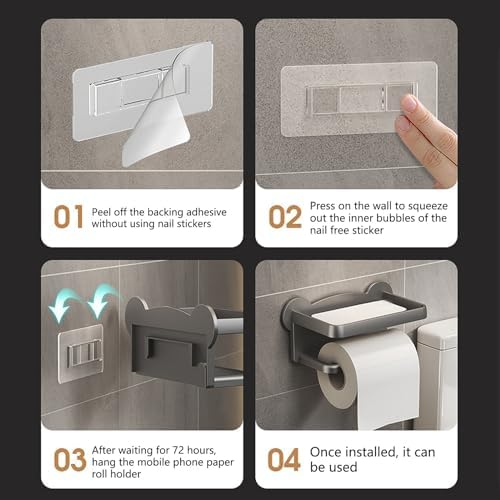 01 Peel off the backing adhesive without using nail stickers

02 Press on the wall to squeeze out the inner bubbles of the nail free sticker

03 After waiting for 72 hours, hang the mobile phone paper roll holder

04 Once installed, it can be used