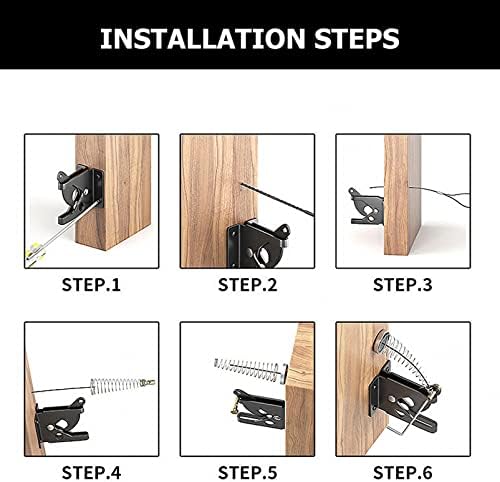 INSTALLATION STEPS

STEP.1

STEP.2

STEP.3

STEP.4

STEP.5

STEP.6